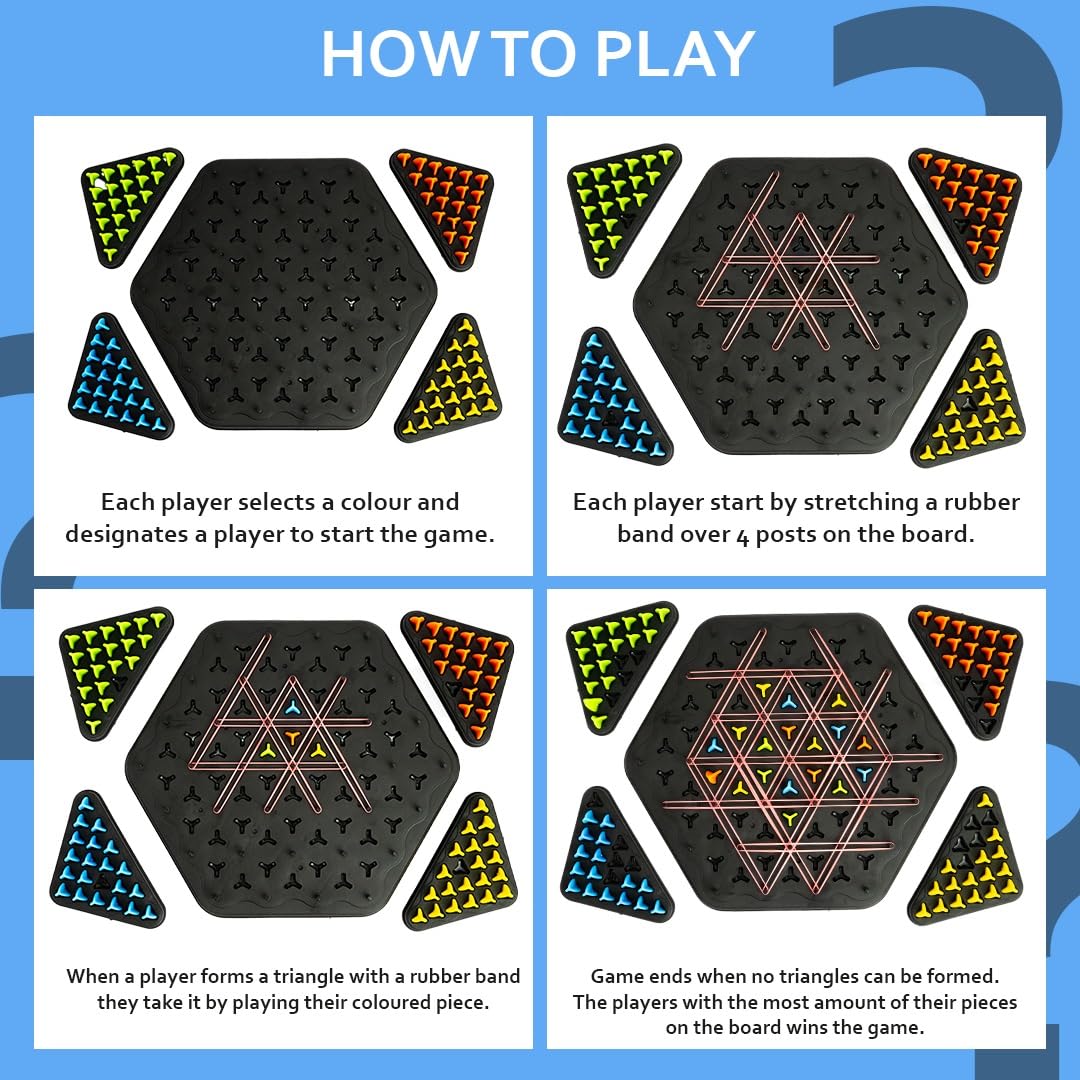 HOW TO PLAY

Each player selects a colour and designates a player to start the game.

Each player start by stretching a rubber band over 4 posts on the board.

When a player forms a triangle with a rubber band they take it by playing their coloured piece.

Game ends when no triangles can be formed. The players with the most amount of their pieces on the board wins the game.