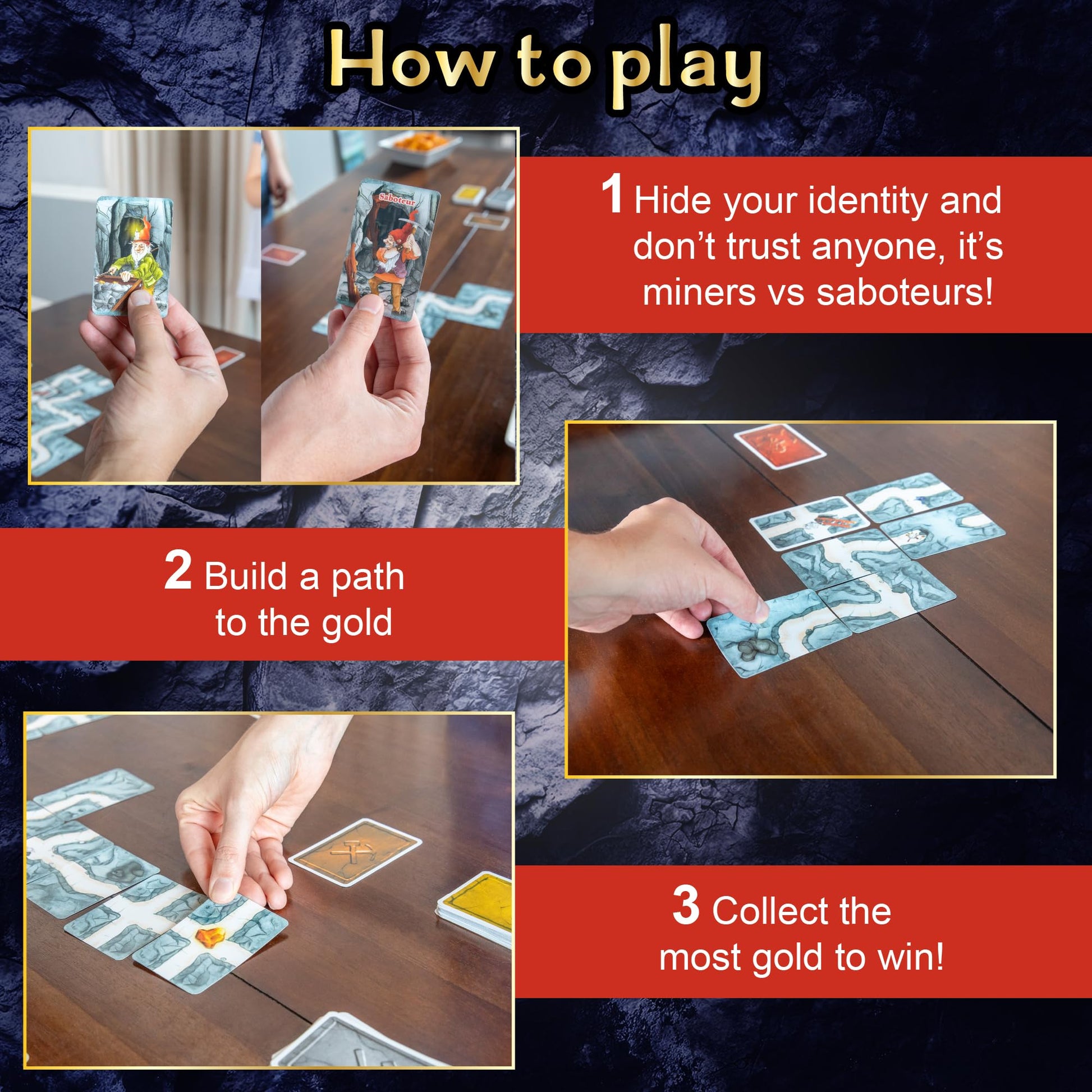 How to play

Saboteur

1 Hide your identity and don't trust anyone, it's miners vs saboteurs!

2 Build a path to the gold

3 Collect the most gold to win!