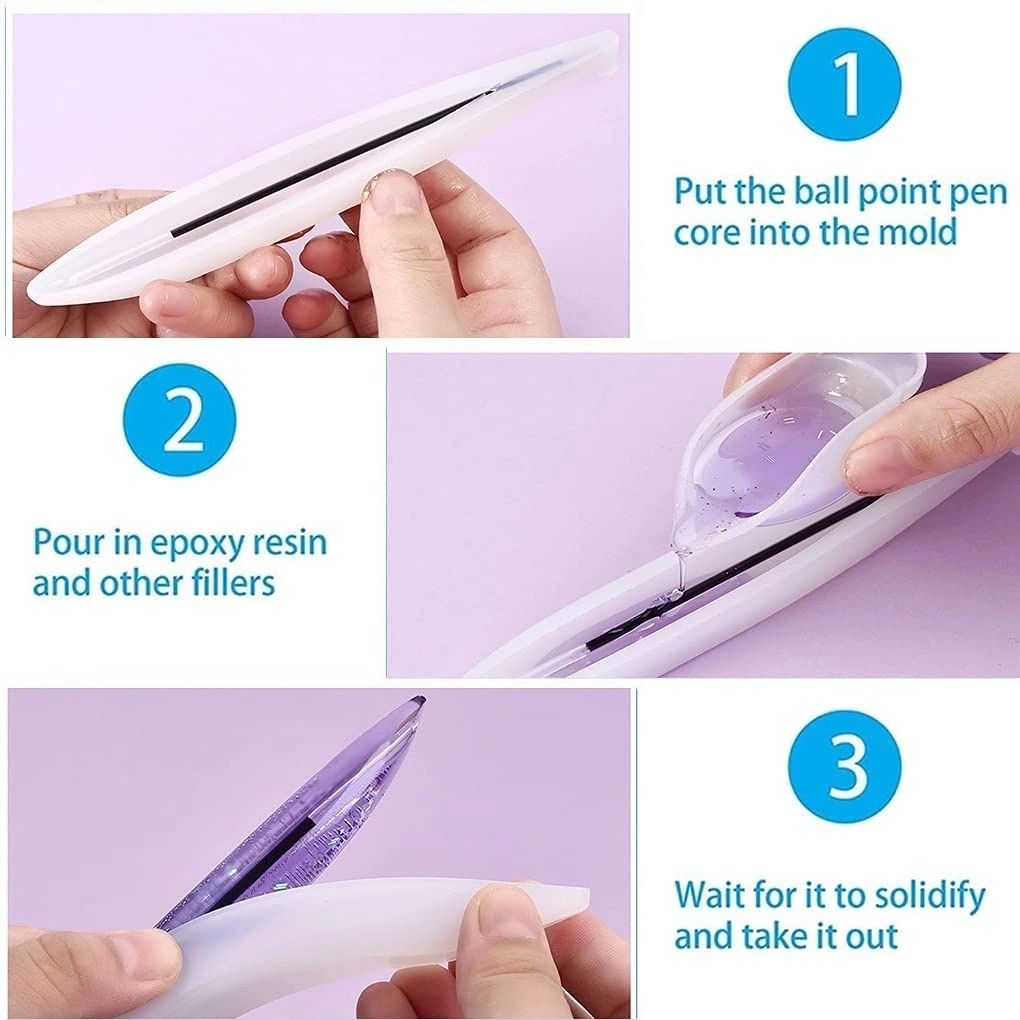 1

Put the ball point pen core into the mold

2

Pour in epoxy resin and other fillers

3

Wait for it to solidify and take it out