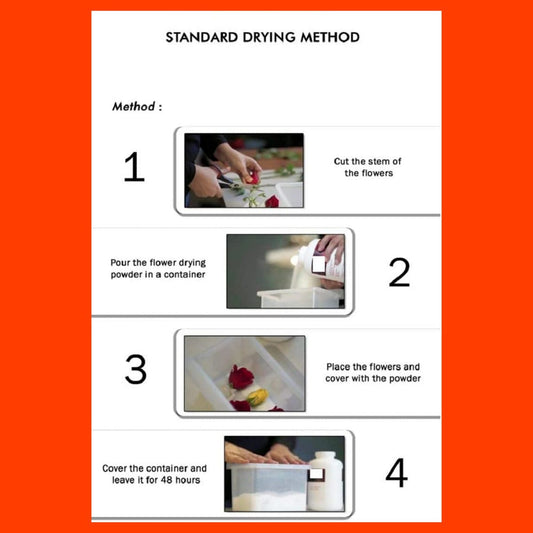 STANDARD DRYING METHOD

Method :

1

Cut the stem of the flowers

Pour the flower drying powder in a container

2

3

Place the flowers and cover with the powder

Cover the container and leave it for 48 hours

4