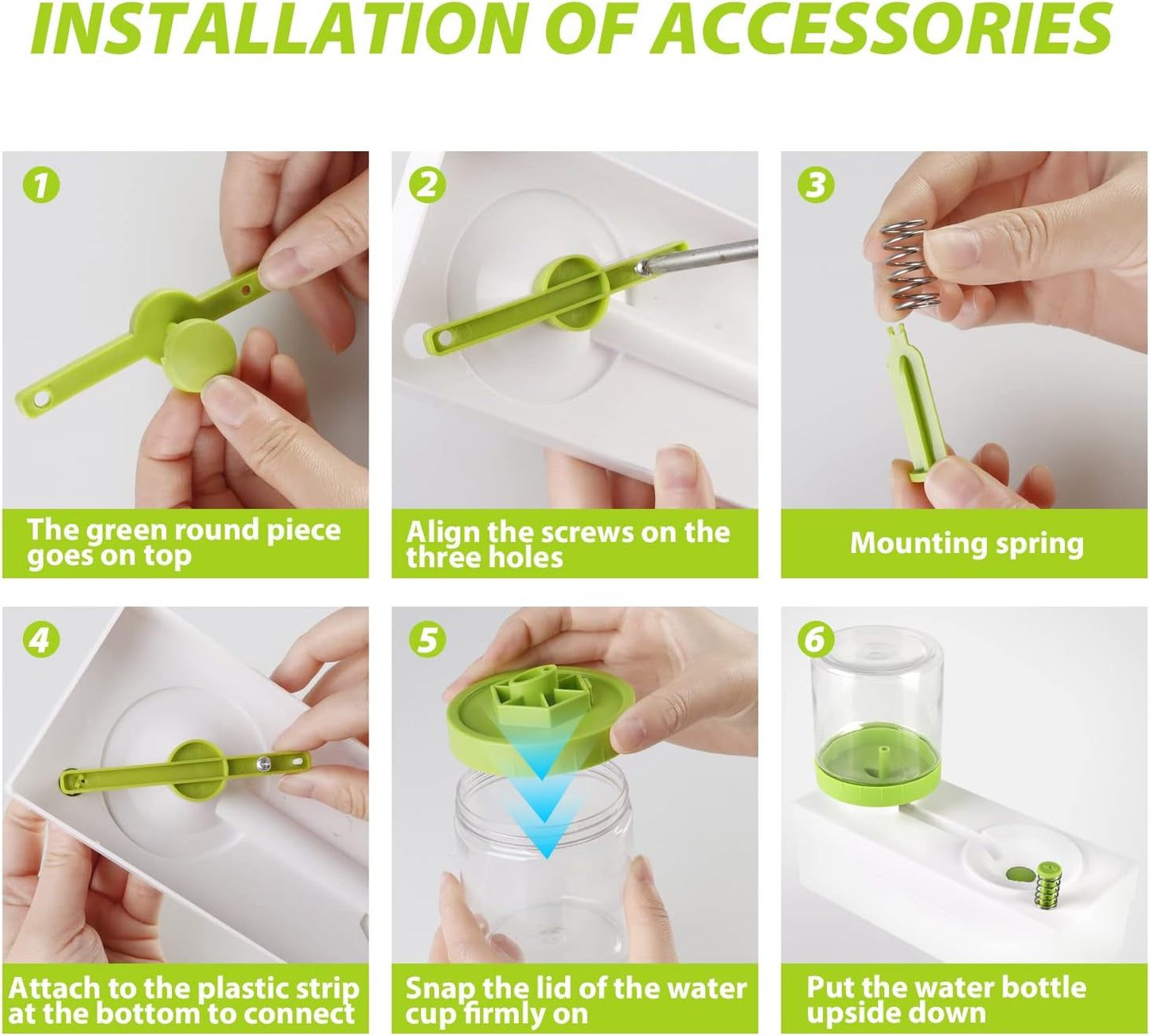 INSTALLATION OF ACCESSORIES

1

The green round piece goes on top

2

Align the screws on the three holes

3

Mounting spring

4

Attach to the plastic strip at the bottom to connect

5

Snap the lid of the water cup firmly on

6

Put the water bottle upside down