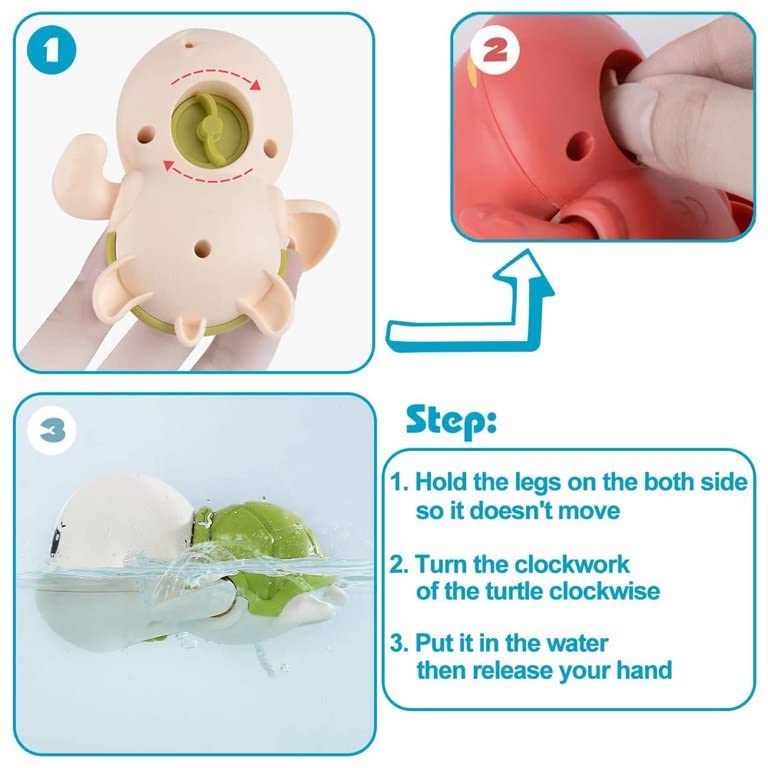 1

2

3

Step:

1. Hold the legs on the both side so it doesn't move

2. Turn the clockwork of the turtle clockwise

3. Put it in the water then release your hand